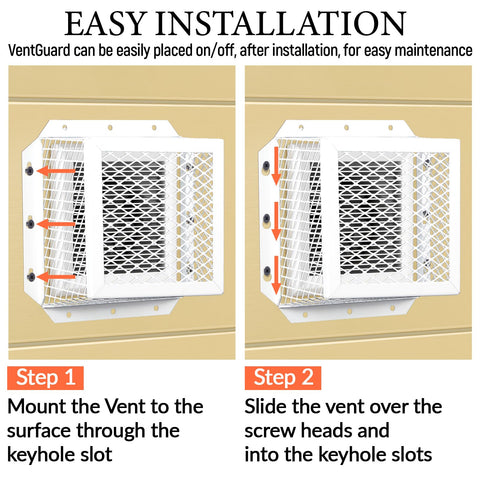 EASY INSTALLATION
VentGuard can be easily placed on/off, after installation, for easy maintenance

Step 1
Mount the Vent to the surface through the keyhole slot

Step 2
Slide the vent over the screw heads and into the keyhole slots