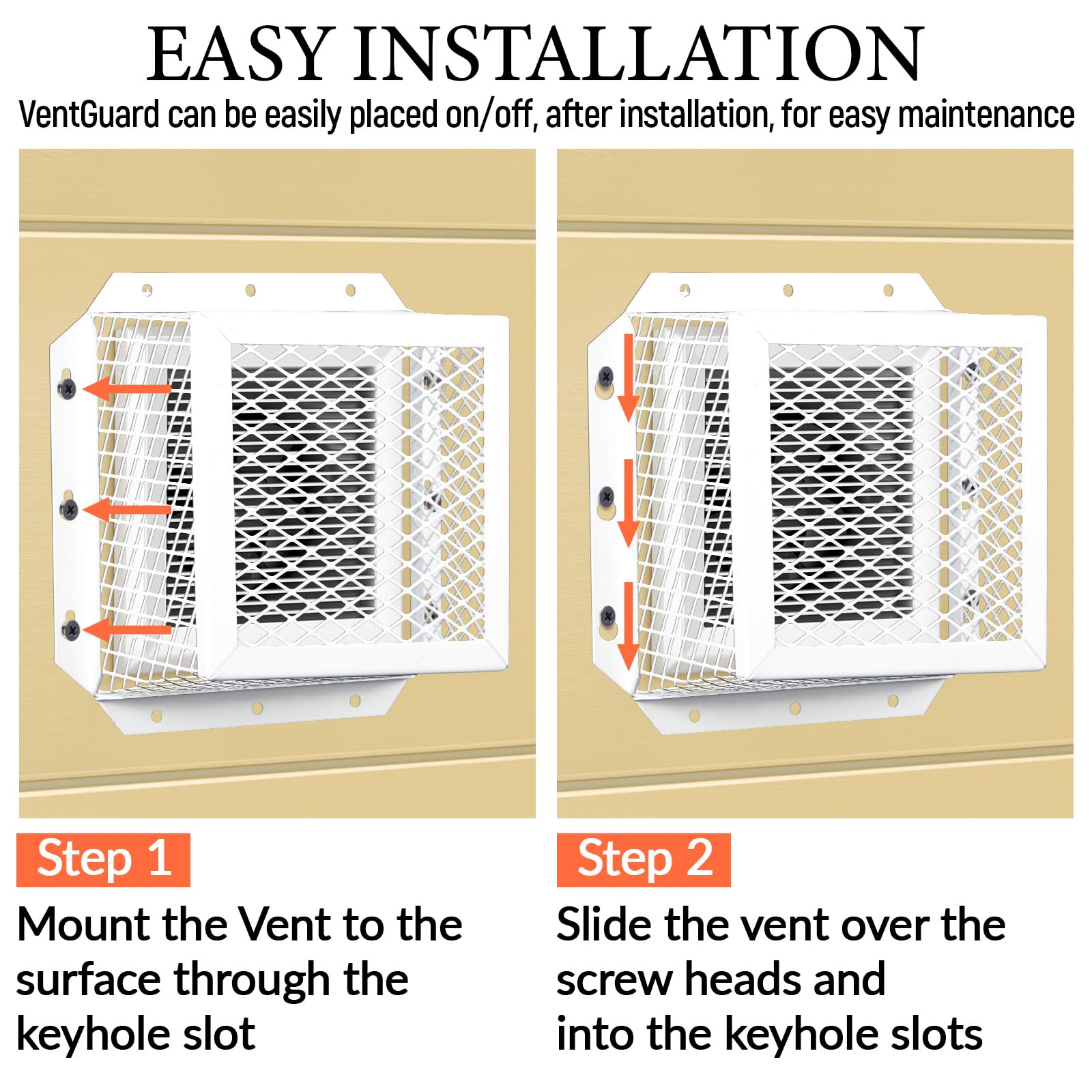 EASY INSTALLATION
VentGuard can be easily placed on/off, after installation, for easy maintenance

Step 1
Mount the Vent to the surface through the keyhole slot

Step 2
Slide the vent over the screw heads and into the keyhole slots