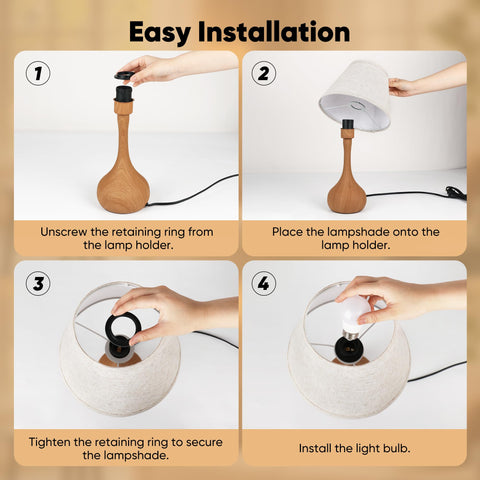 Easy Installation

1

Unscrew the retaining ring from the lamp holder.

2

Place the lampshade onto the lamp holder.

3

Tighten the retaining ring to secure the lampshade.

4

Install the light bulb.