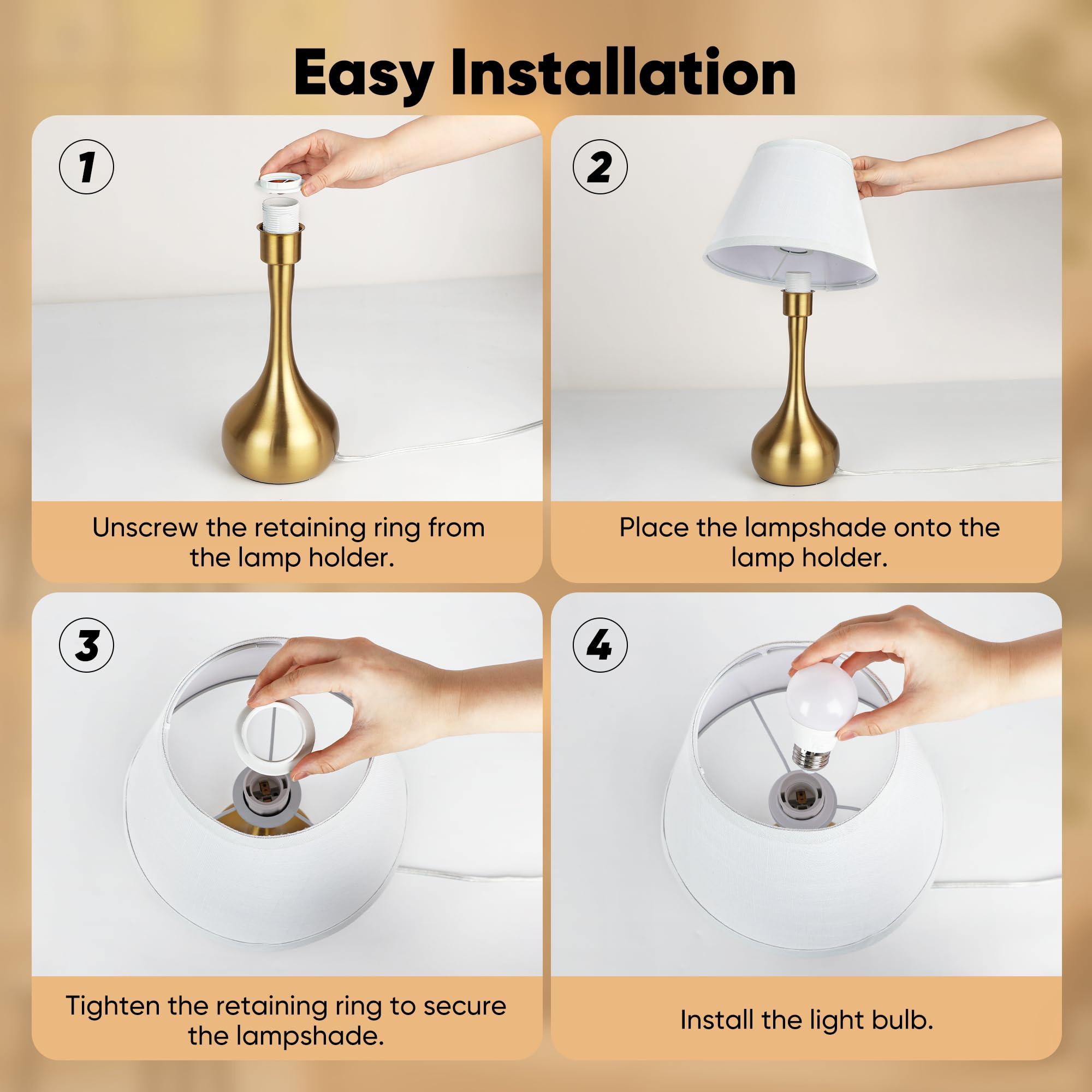 Easy Installation

1

Unscrew the retaining ring from the lamp holder.

2

Place the lampshade onto the lamp holder.

3

Tighten the retaining ring to secure the lampshade.

4

Install the light bulb.