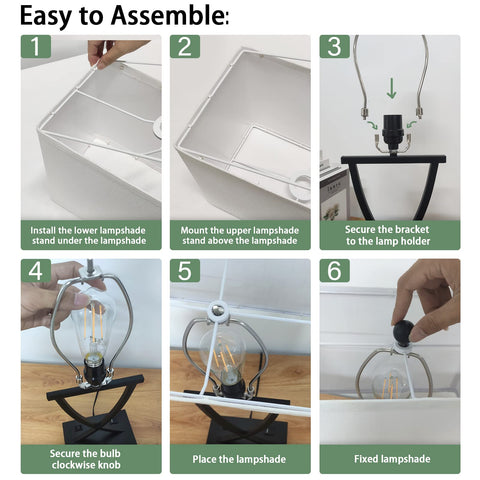 Easy to Assemble:

1

Install the lower lampshade stand under the lampshade

2

Mount the upper lampshade stand above the lampshade

3

Secure the bracket to the lamp holder

4

Secure the bulb clockwise knob

5

Place the lampshade

6

Fixed lampshade