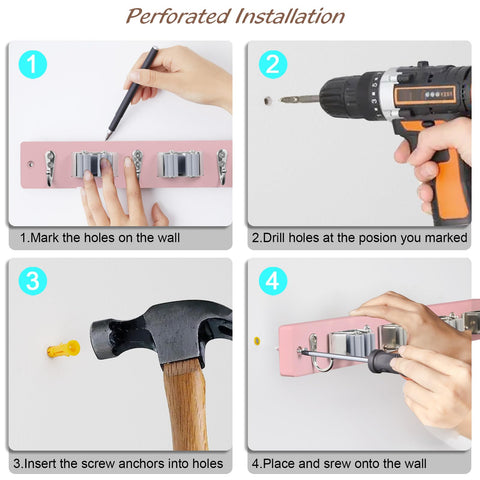 Perforated Installation

1

1.Mark the holes on the wall

2

2.Drill holes at the posion you marked

3

3.Insert the screw anchors into holes

4

4.Place and srew onto the wall