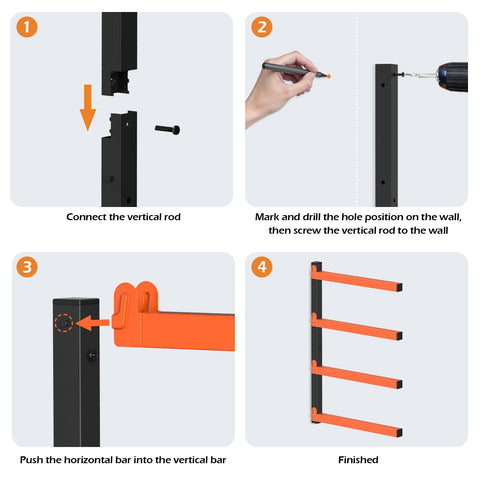 1

Connect the vertical rod

2

Mark and drill the hole position on the wall, then screw the vertical rod to the wall

3

Push the horizontal bar into the vertical bar

4

Finished