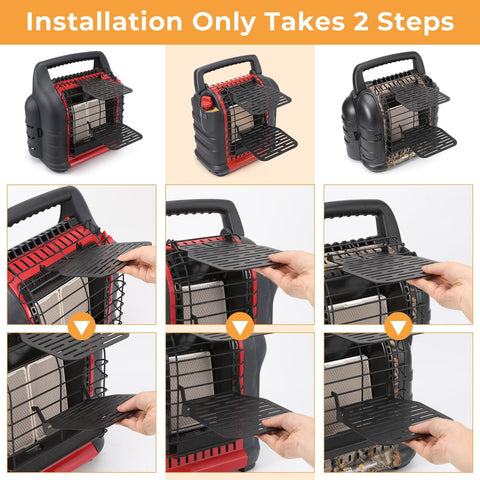 Installation Only Takes 2 Steps