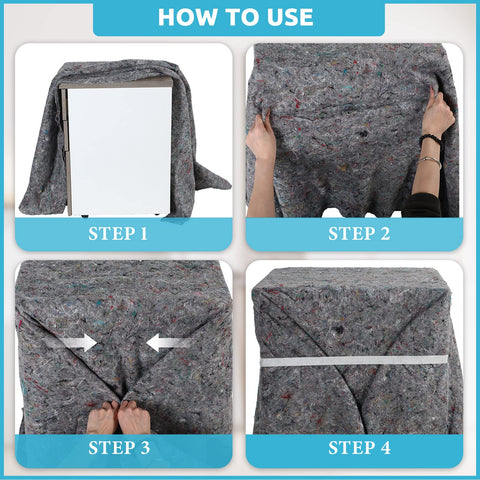 HOW TO USE

STEP 1

STEP 2

STEP 3

STEP 4