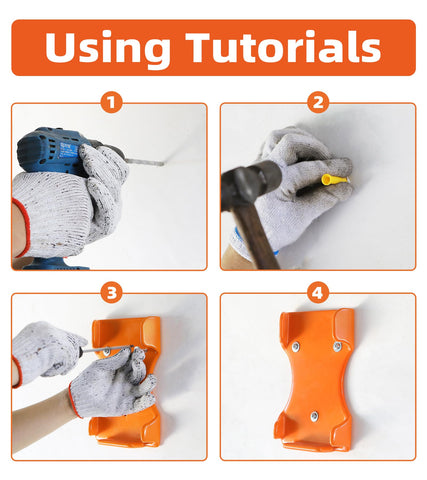 Using Tutorials

1

2

3

4