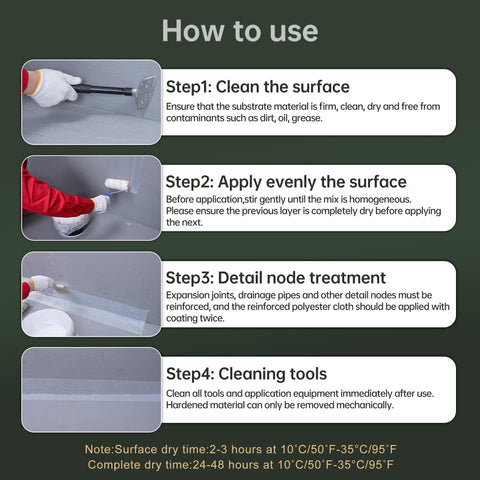 How to use

Step1: Clean the surface
Ensure that the substrate material is firm, clean, dry and free from contaminants such as dirt, oil, grease.

Step2: Apply evenly the surface
Before application,stir gently until the mix is homogeneous. Please ensure the previous layer is completely dry before applying the next.

Step3: Detail node treatment
Expansion joints, drainage pipes and other detail nodes must be reinforced, and the reinforced polyester cloth should be applied with coating twice.

Step4: Cleaning tools
Clean all tools and application equipment immediately after use. Hardened material can only be removed mechanically.

Note:Surface dry time:2-3 hours at 10°C/50°F-35°C/95°F
Complete dry time:24-48 hours at 10°C/50°F-35°C/95°F