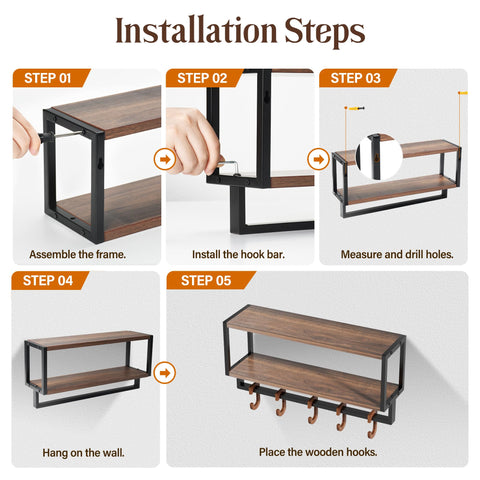 Installation Steps

STEP 01

Assemble the frame.

STEP 02

Install the hook bar.

STEP 03

Measure and drill holes.

STEP 04

Hang on the wall.

STEP 05

Place the wooden hooks.