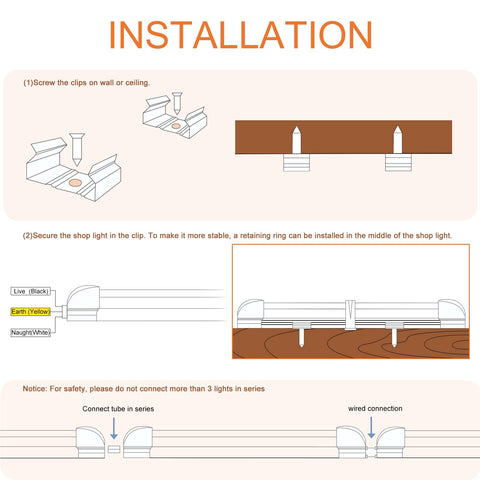 INSTALLATION

(1)Screw the clips on wall or ceiling.

(2)Secure the shop light in the clip. To make it more stable, a retaining ring can be installed in the middle of the shop light.

Live (Black)
Earth (Yellow)
Naught(White)

Notice: For safety, please do not connect more than 3 lights in series

Connect tube in series

wired connection