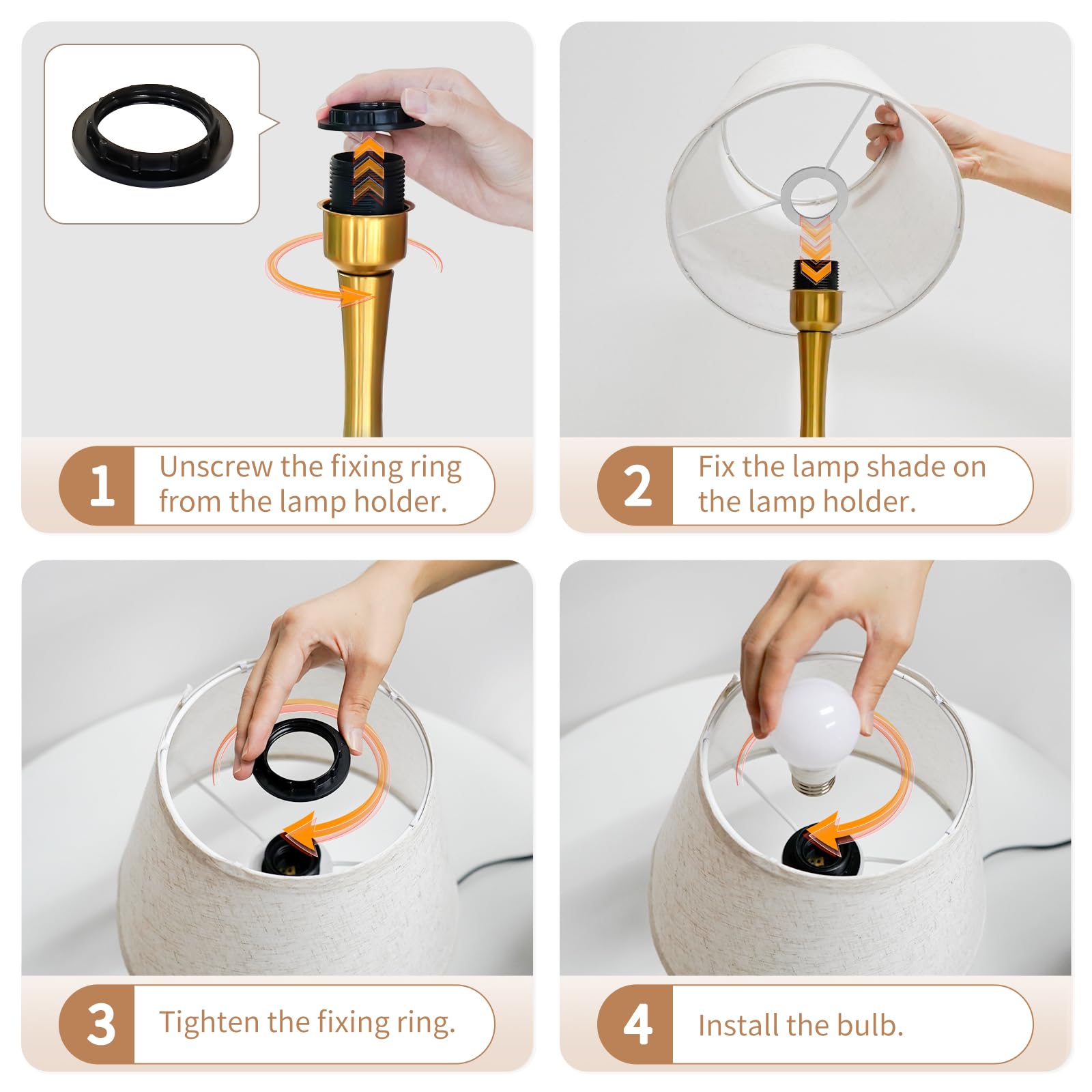 1 Unscrew the fixing ring from the lamp holder.

2 Fix the lamp shade on the lamp holder.

3 Tighten the fixing ring.

4 Install the bulb.