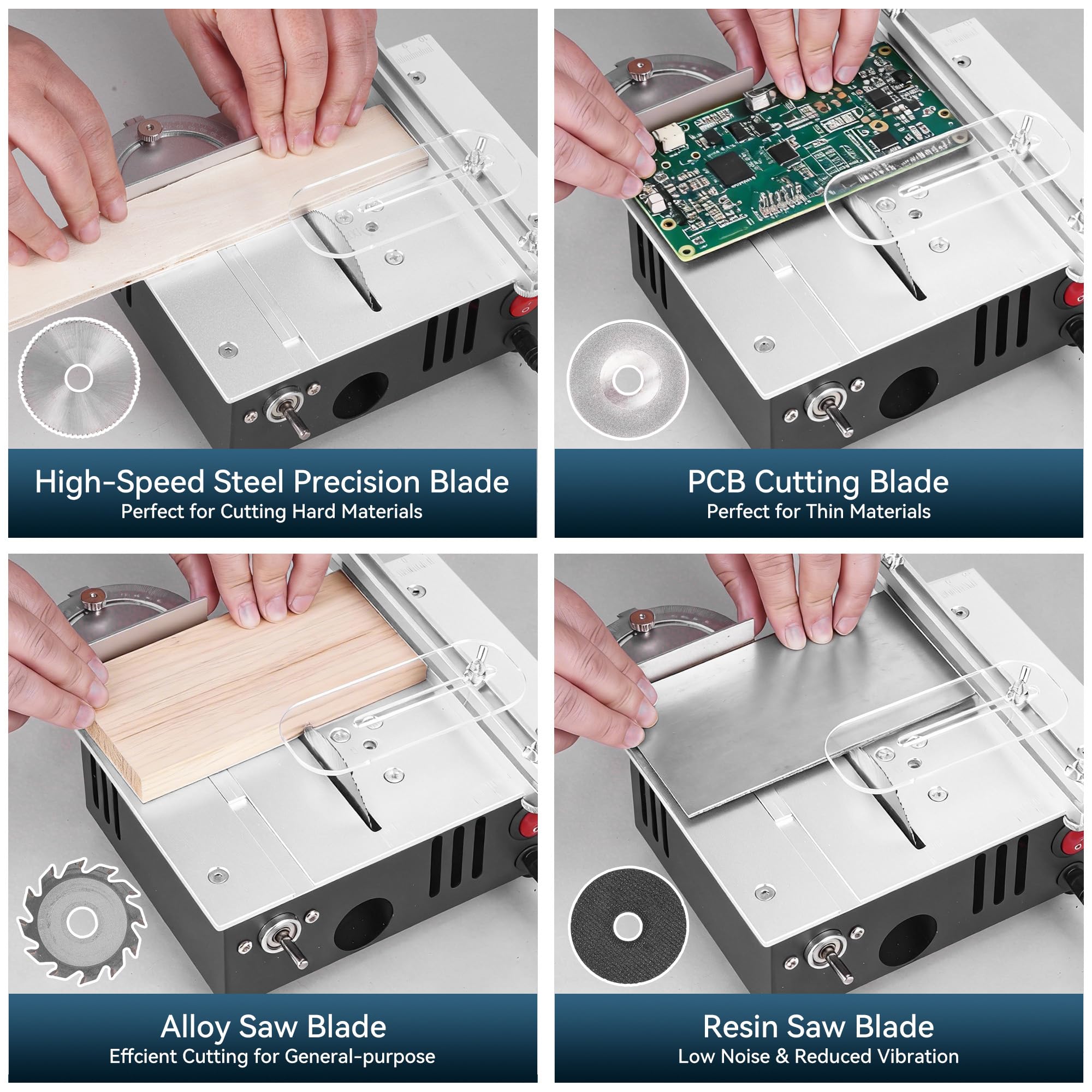 High-Speed Steel Precision Blade
Perfect for Cutting Hard Materials

PCB Cutting Blade
Perfect for Thin Materials

Alloy Saw Blade
Effcient Cutting for General-purpose

Resin Saw Blade
Low Noise & Reduced Vibration