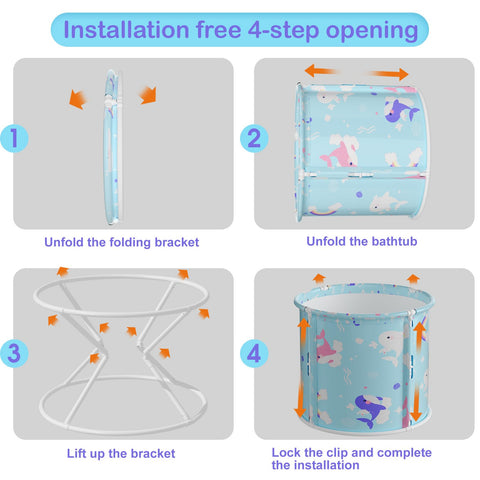 Installation free 4-step opening

1

Unfold the folding bracket

2

Unfold the bathtub

3

Lift up the bracket

4

Lock the clip and complete the installation