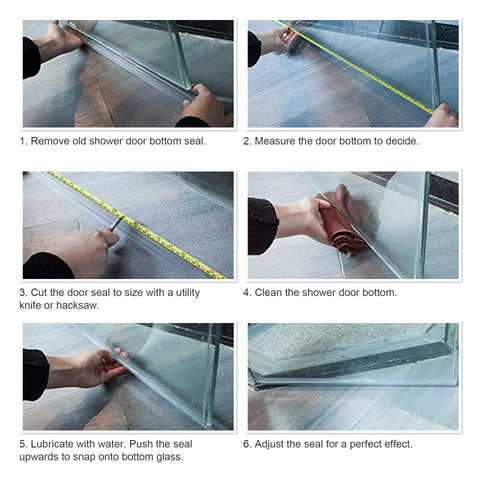 1. Remove old shower door bottom seal.

2. Measure the door bottom to decide.

3. Cut the door seal to size with a utility knife or hacksaw.

4. Clean the shower door bottom.

5. Lubricate with water. Push the seal upwards to snap onto bottom glass.

6. Adjust the seal for a perfect effect.