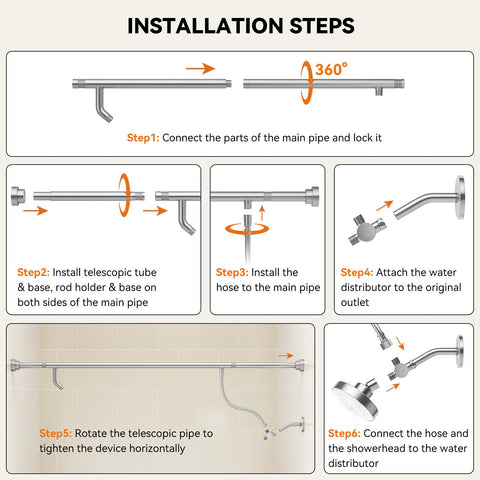 INSTALLATION STEPS

360°

Step1: Connect the parts of the main pipe and lock it

Step2: Install telescopic tube & base, rod holder & base on both sides of the main pipe

Step3: Install the hose to the main pipe

Step4: Attach the water distributor to the original outlet

Step5: Rotate the telescopic pipe to tighten the device horizontally

Step6: Connect the hose and the showerhead to the water distributor