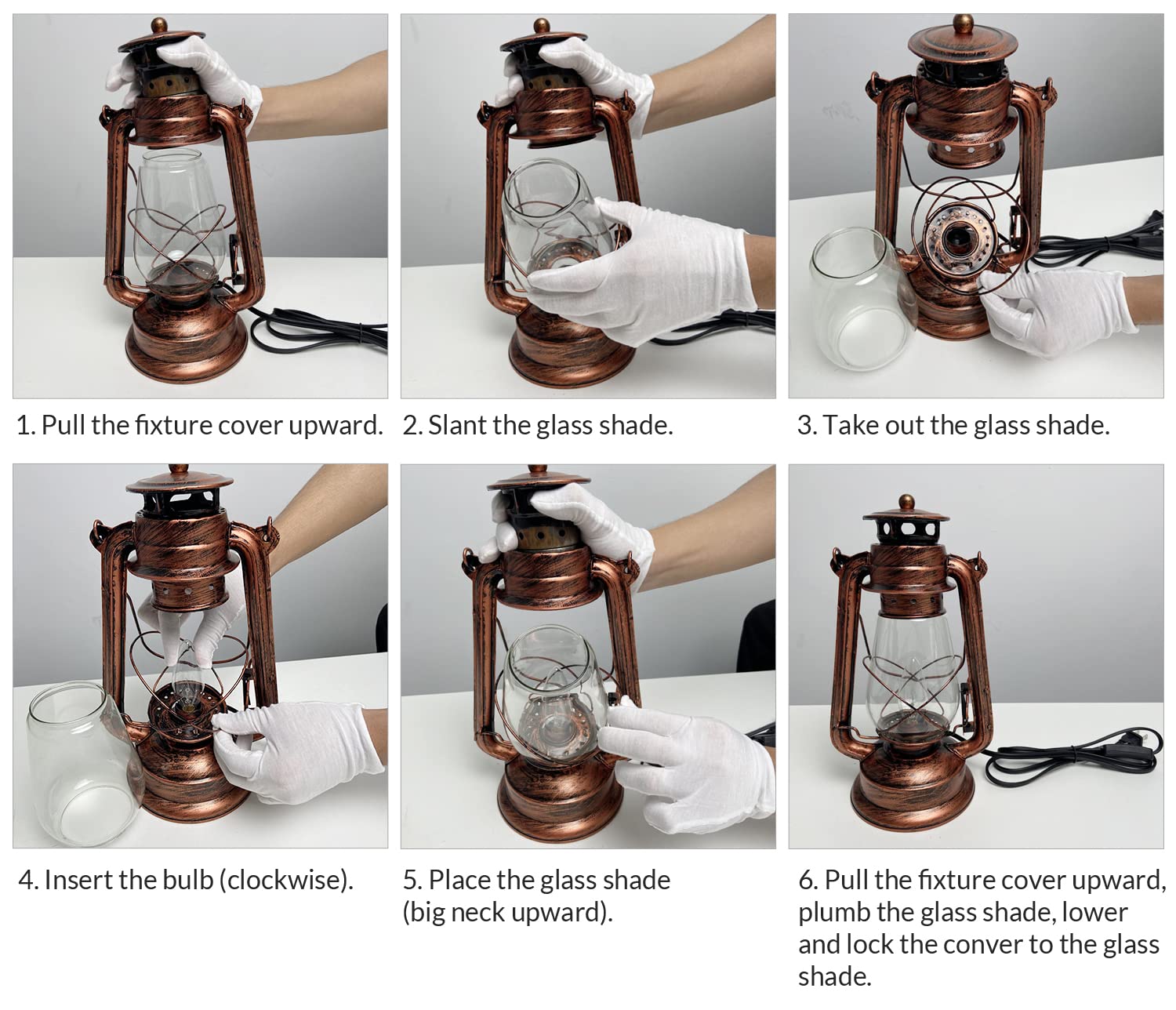 1. Pull the fixture cover upward.

2. Slant the glass shade.

3. Take out the glass shade.

4. Insert the bulb (clockwise).

5. Place the glass shade (big neck upward).

6. Pull the fixture cover upward, plumb the glass shade, lower and lock the conver to the glass shade.