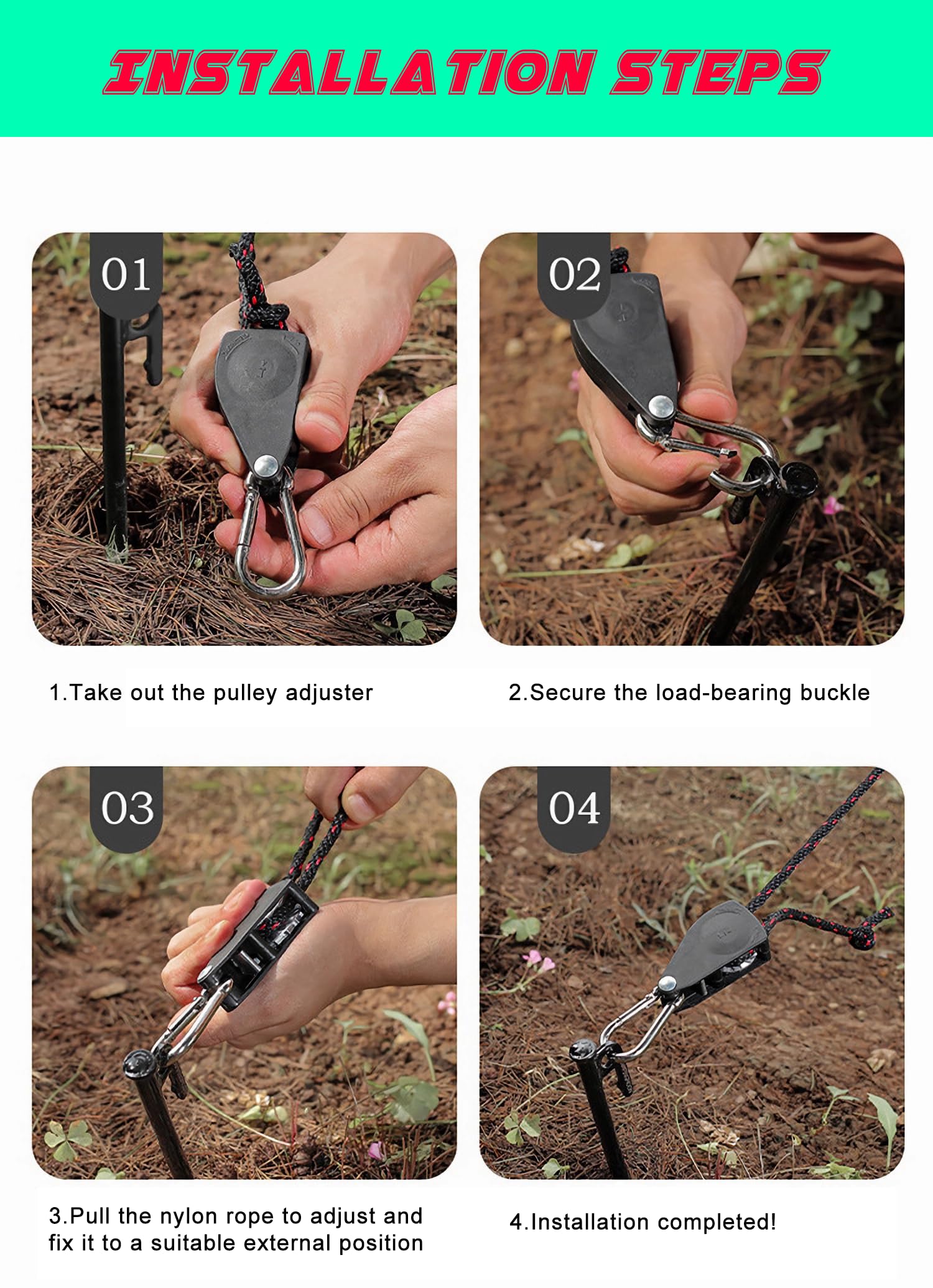 INSTALLATION STEPS

01

1.Take out the pulley adjuster

02

2.Secure the load-bearing buckle

03

3.Pull the nylon rope to adjust and fix it to a suitable external position

04

4.Installation completed!