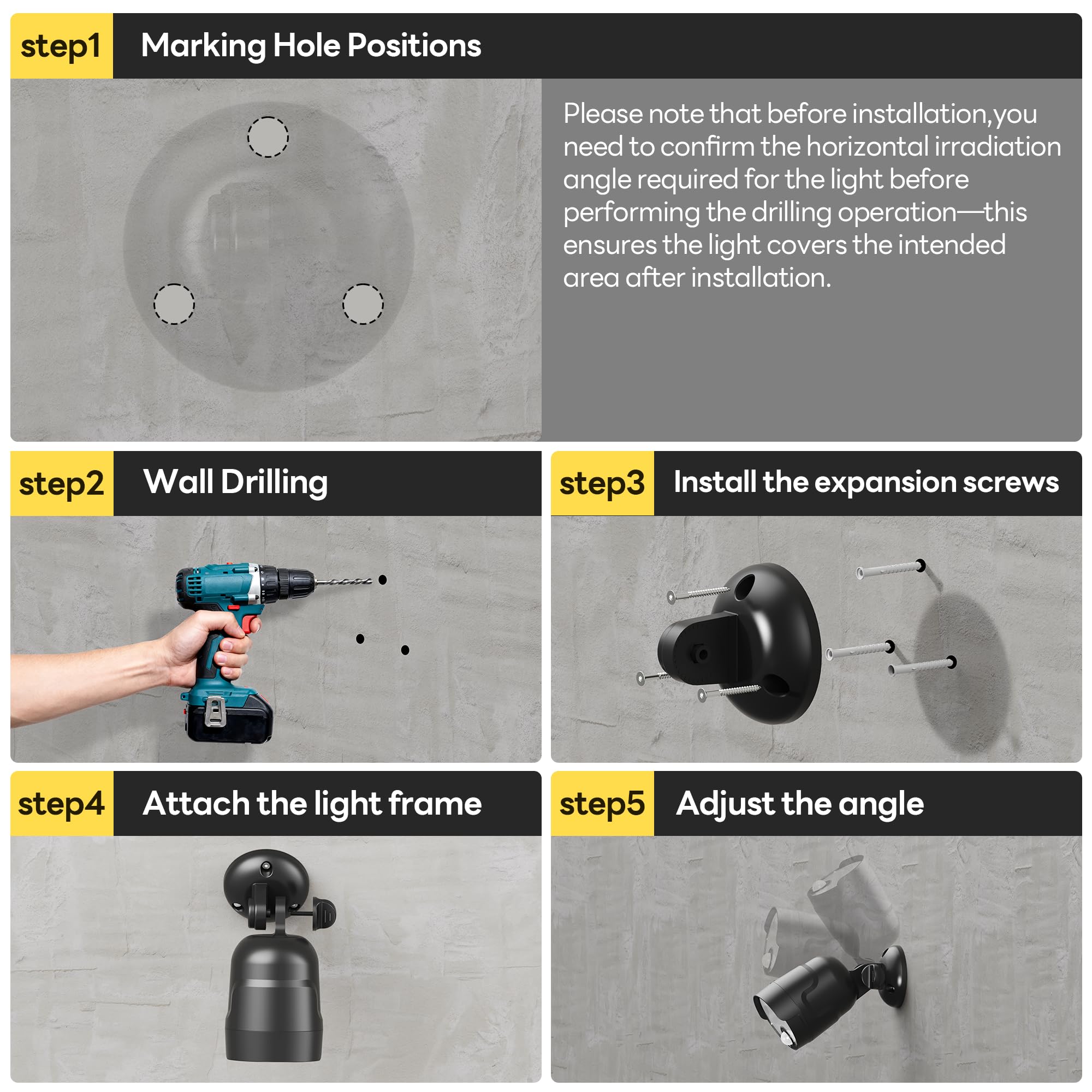 step1 Marking Hole Positions

Please note that before installation,you need to confirm the horizontal irradiation angle required for the light before performing the drilling operation—this ensures the light covers the intended area after installation.

step2 Wall Drilling

step3 Install the expansion screws

step4 Attach the light frame

step5 Adjust the angle