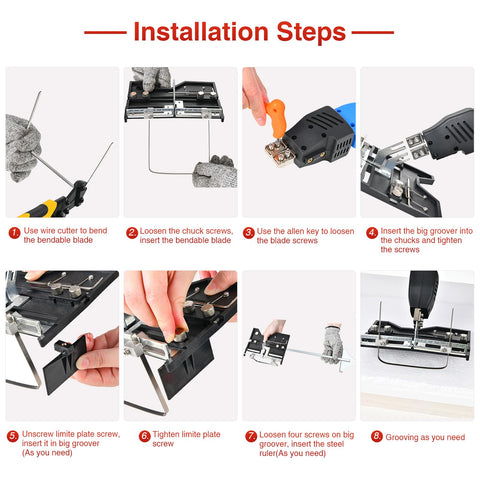 Installation Steps

1. Use wire cutter to bend the bendable blade

2. Loosen the chuck screws, insert the bendable blade

3. Use the allen key to loosen the blade screws

4. Insert the big groover into the chucks and tighten the screws

5. Unscrew limite plate screw, insert it in big groover (As you need)

6. Tighten limite plate screw

7. Loosen four screws on big groover, insert the steel ruler(As you need)

8. Grooving as you need