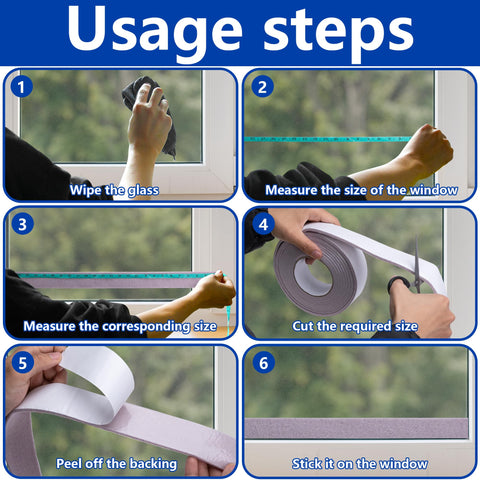 Usage steps

1
Wipe the glass

2
Measure the size of the window

3
Measure the corresponding size

4
Cut the required size

5
Peel off the backing

6
Stick it on the window