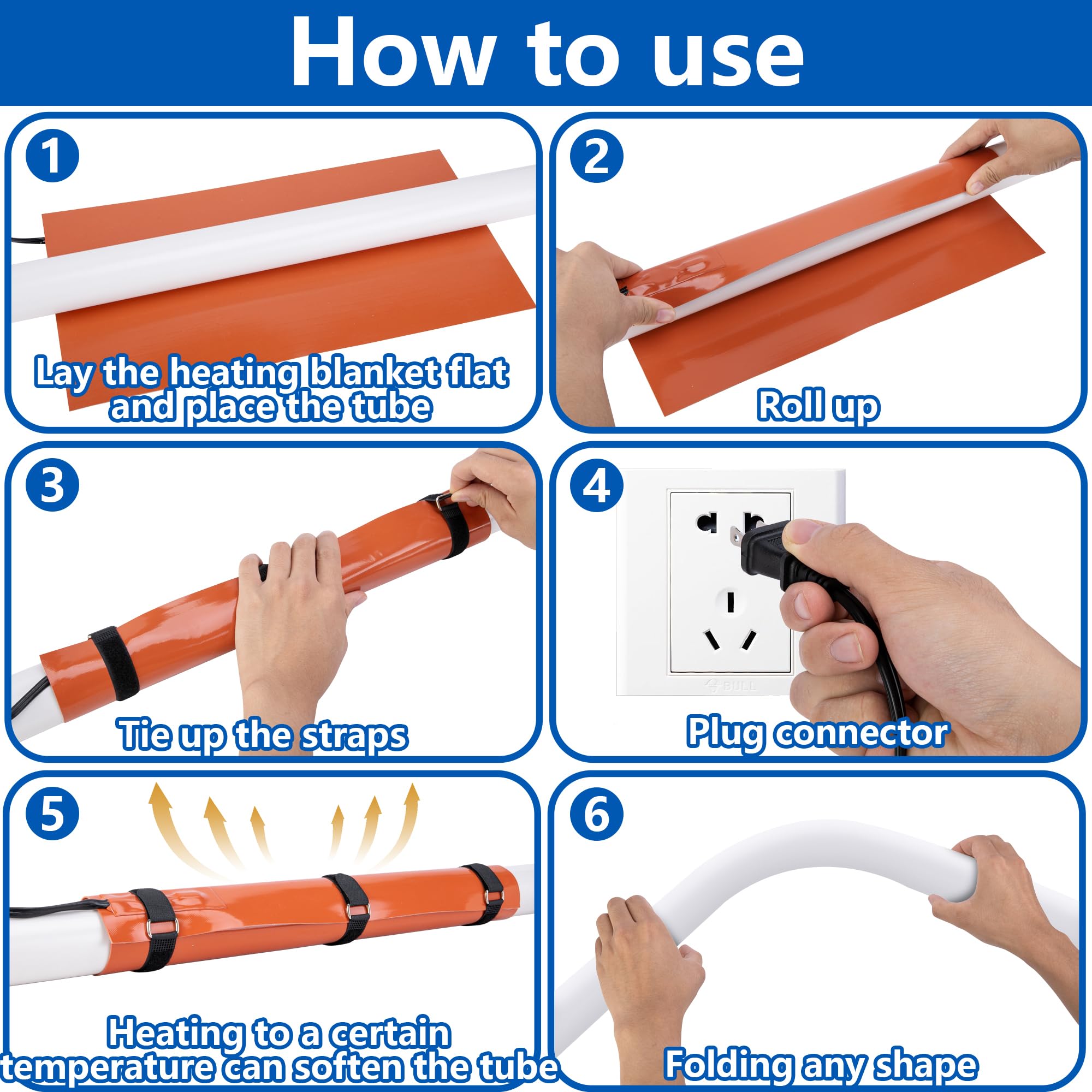 How to use

1

Lay the heating blanket flat and place the tube

2

Roll up

3

Tie up the straps

4

BULL

Plug connector

5

Heating to a certain temperature can soften the tube

6

Folding any shape