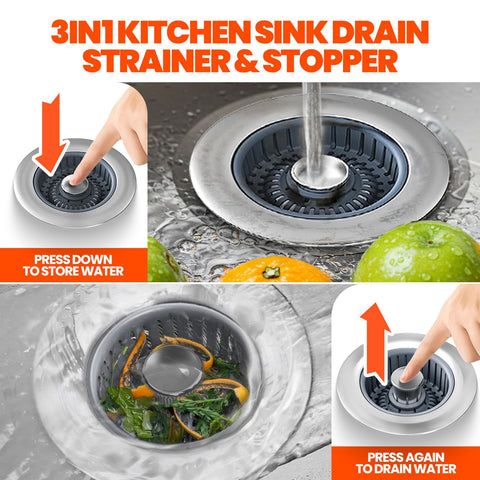 3IN1 KITCHEN SINK DRAIN STRAINER & STOPPER

PRESS DOWN TO STORE WATER

PRESS AGAIN TO DRAIN WATER