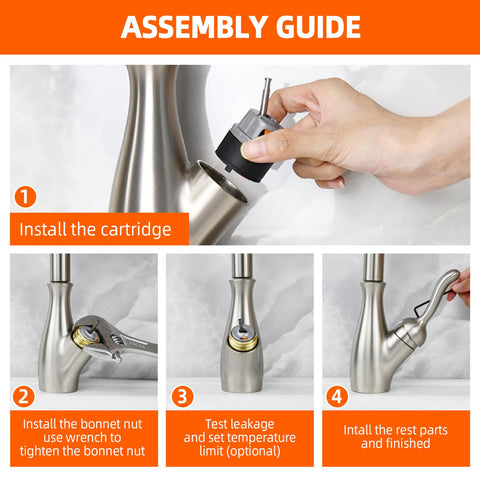 ASSEMBLY GUIDE

1
Install the cartridge

2
Install the bonnet nut use wrench to tighten the bonnet nut

3
Test leakage and set temperature limit (optional)

4
Intall the rest parts and finished