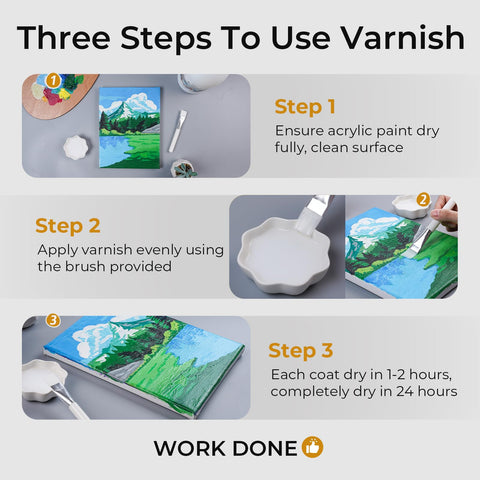 Three Steps To Use Varnish

1

Step 1
Ensure acrylic paint dry fully, clean surface

Step 2
Apply varnish evenly using the brush provided

2

3

Step 3
Each coat dry in 1-2 hours, completely dry in 24 hours

WORK DONE