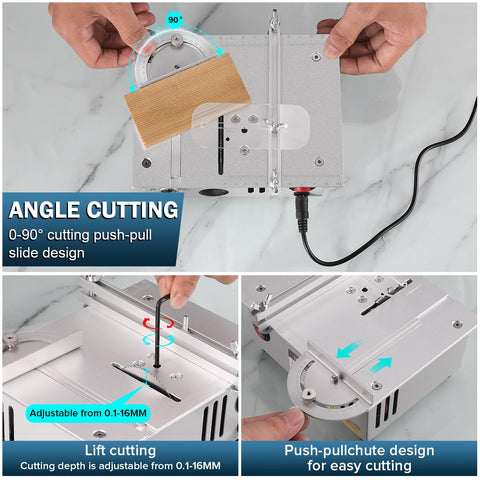 90°

ANGLE CUTTING
0-90° cutting push-pull slide design

Adjustable from 0.1-16MM

Lift cutting
Cutting depth is adjustable from 0.1-16MM

Push-pullchute design for easy cutting