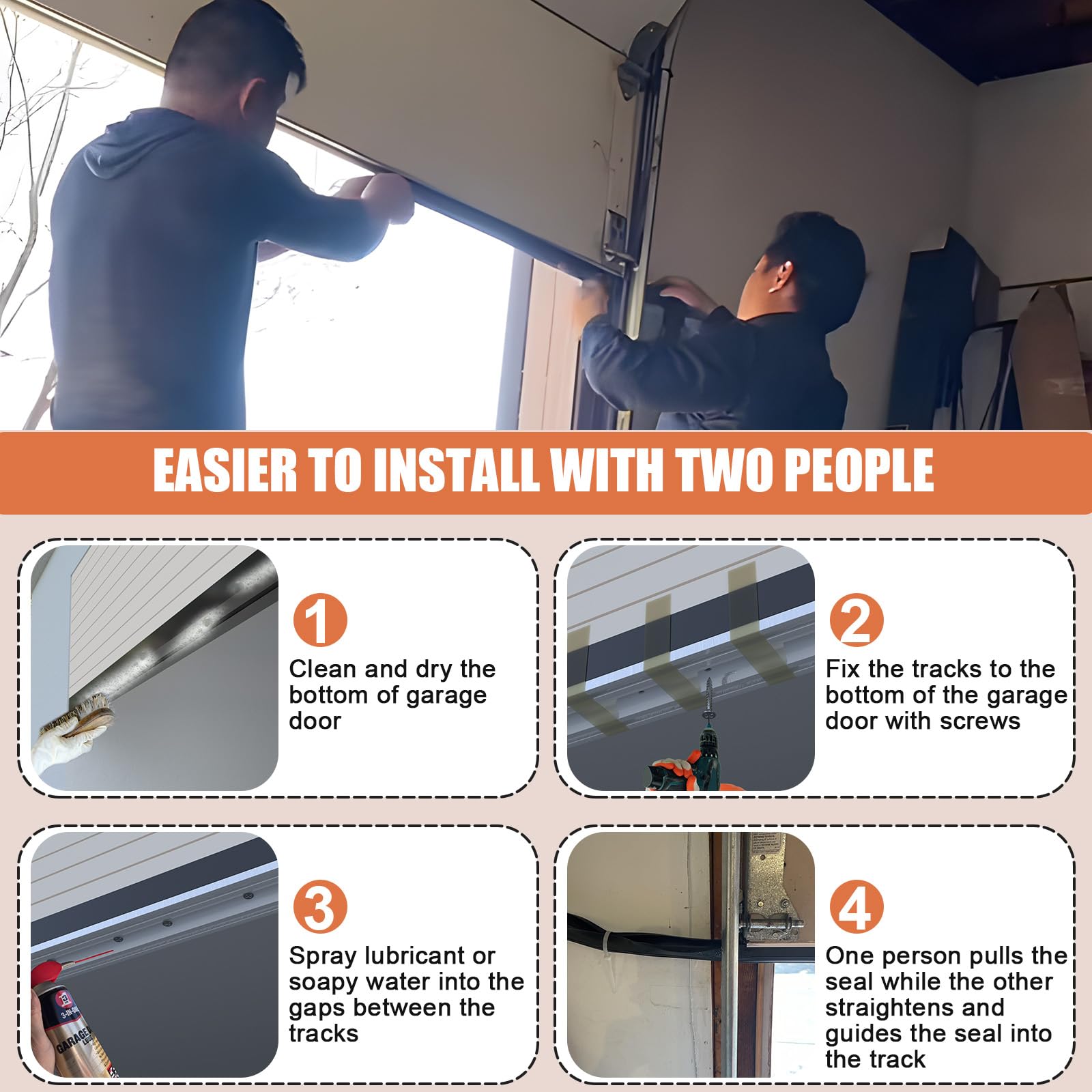 EASIER TO INSTALL WITH TWO PEOPLE

1
Clean and dry the bottom of garage door

2
Fix the tracks to the bottom of the garage door with screws

3
Spray lubricant or soapy water into the gaps between the tracks

3-IN-ONE
GARAGE

4
One person pulls the seal while the other straightens and guides the seal into the track