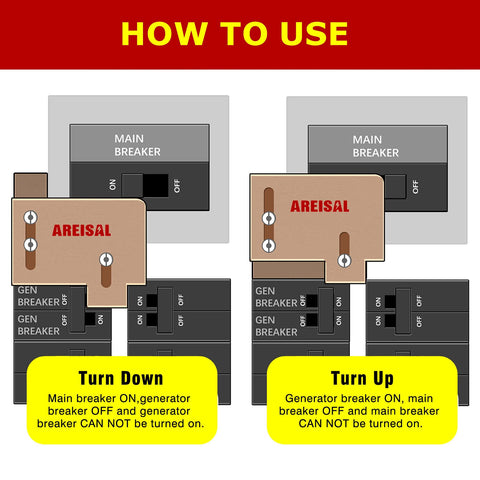 HOW TO USE

MAIN BREAKER
ON OFF
AREISAL
GEN BREAKER OFF
GEN BREAKER OFF ON
ON OFF
ON OFF

Turn Down
Main breaker ON,generator breaker OFF and generator breaker CAN NOT be turned on.

MAIN BREAKER
OFF
AREISAL
GEN BREAKER OFF ON
GEN BREAKER OFF ON
ON OFF
ON OFF

Turn Up
Generator breaker ON, main breaker OFF and main breaker CAN NOT be turned on.