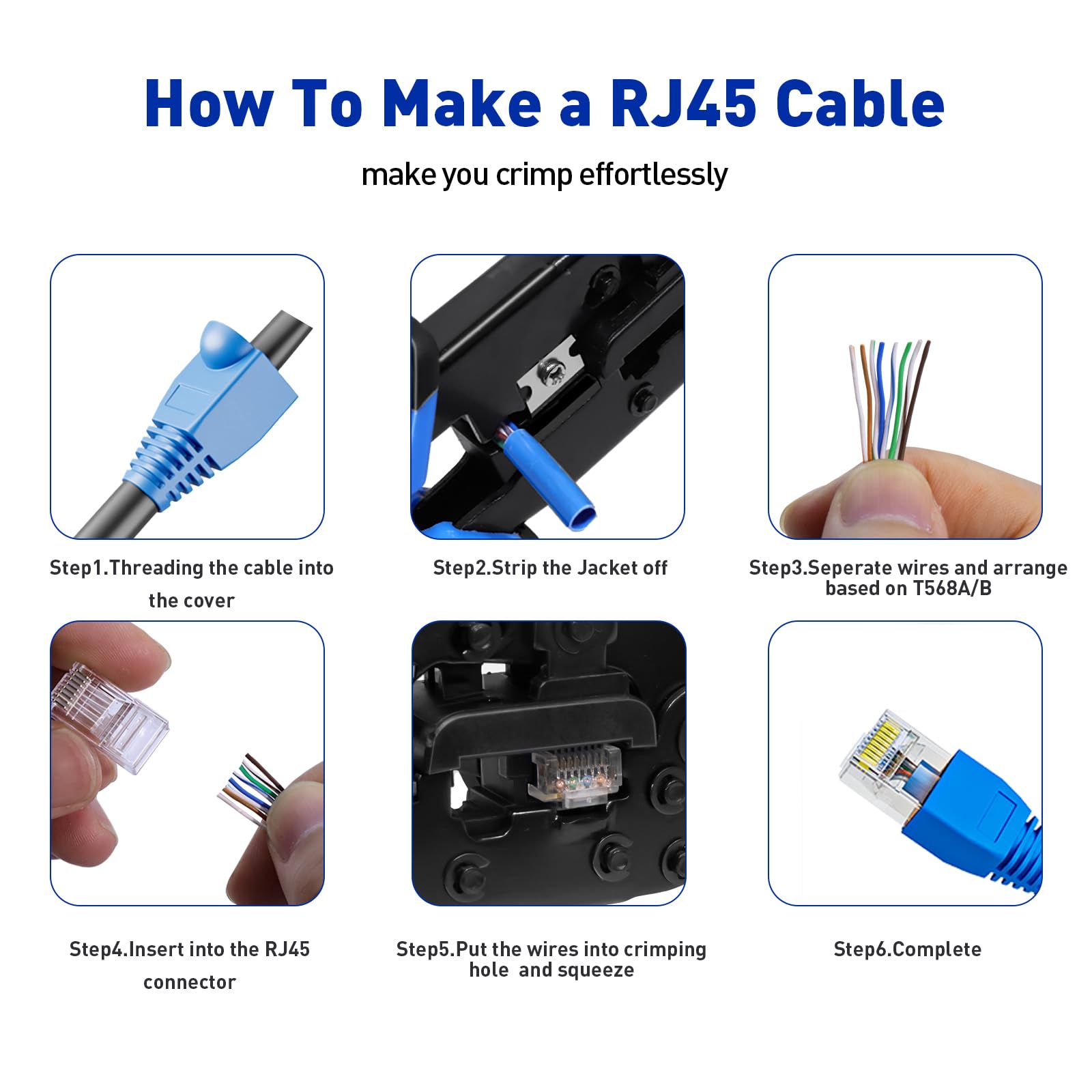 How To Make a RJ45 Cable

make you crimp effortlessly

Step1.Threading the cable into the cover

Step2.Strip the Jacket off

Step3.Seperate wires and arrange based on T568A/B

Step4.Insert into the RJ45 connector

Step5.Put the wires into crimping hole and squeeze

Step6.Complete