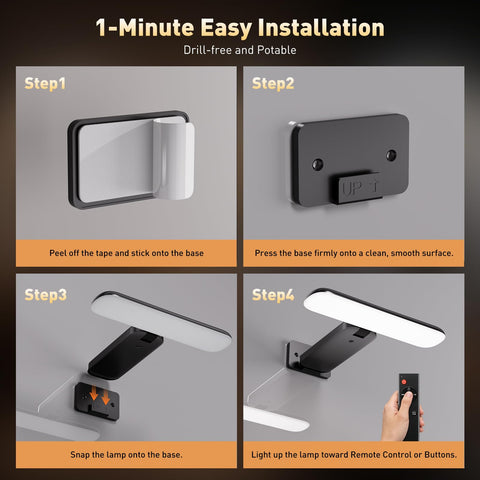 1-Minute Easy Installation

Drill-free and Potable

Step1

Peel off the tape and stick onto the base

Step2

UP ↑

Press the base firmly onto a clean, smooth surface.

Step3

Snap the lamp onto the base.

Step4

Light up the lamp toward Remote Control or Buttons.