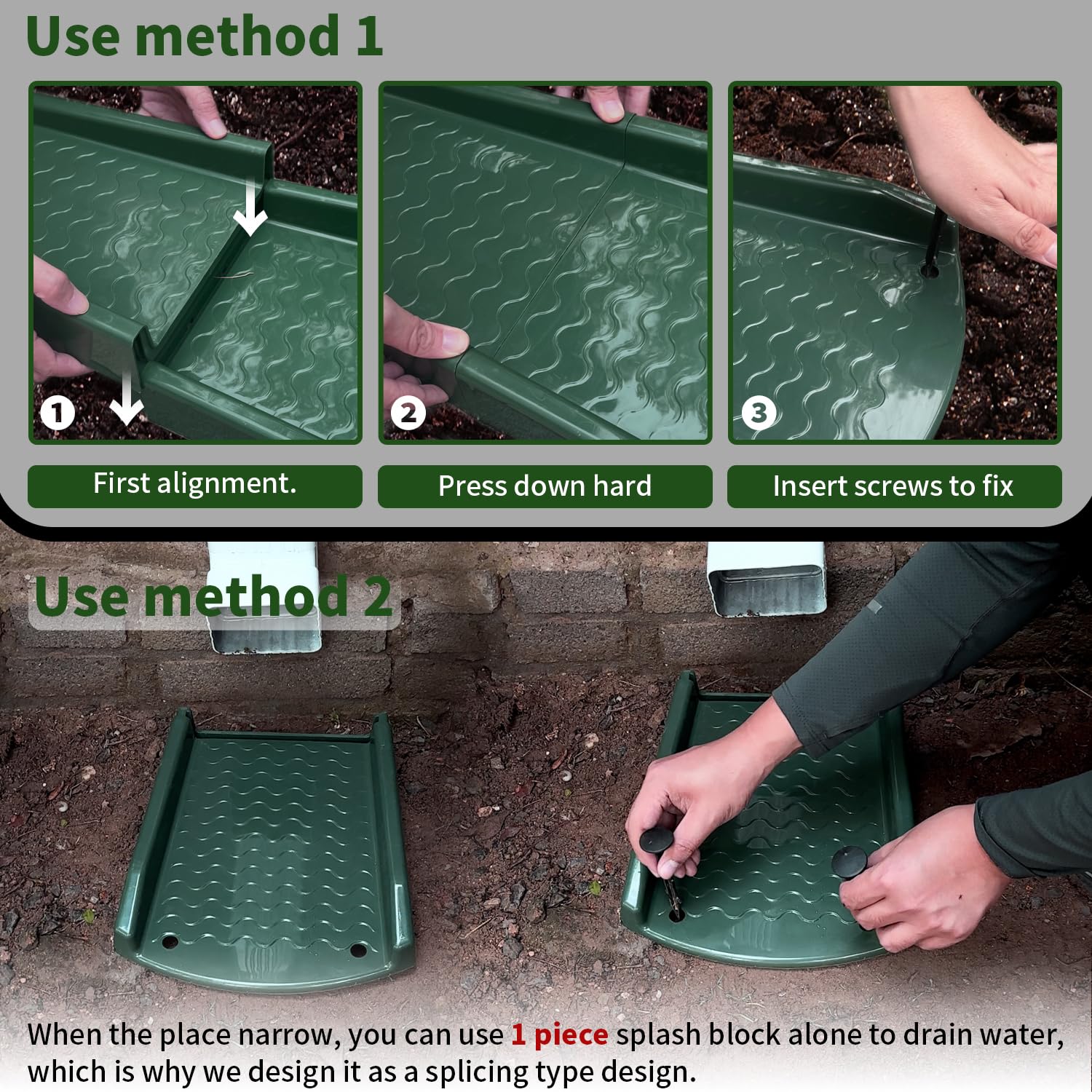 Use method 1

1

2

3

First alignment.

Press down hard

Insert screws to fix

Use method 2

When the place narrow, you can use 1 piece splash block alone to drain water, which is why we design it as a splicing type design.