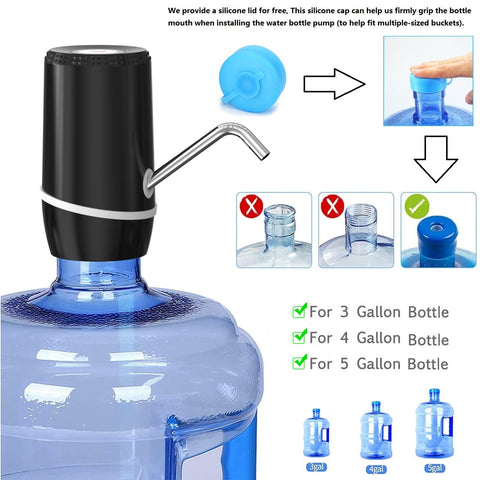 We provide a silicone lid for free, This silicone cap can help us firmly grip the bottle mouth when installing the water bottle pump (to help fit multiple-sized buckets).

For 3 Gallon Bottle
For 4 Gallon Bottle
For 5 Gallon Bottle

3gal
4gal
5gal