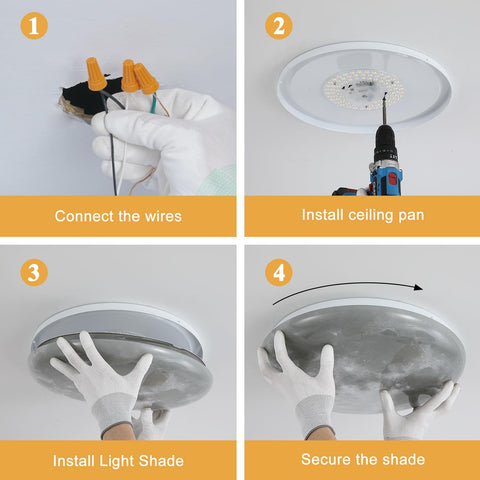 1
Connect the wires

2
Install ceiling pan

3
Install Light Shade

4
Secure the shade