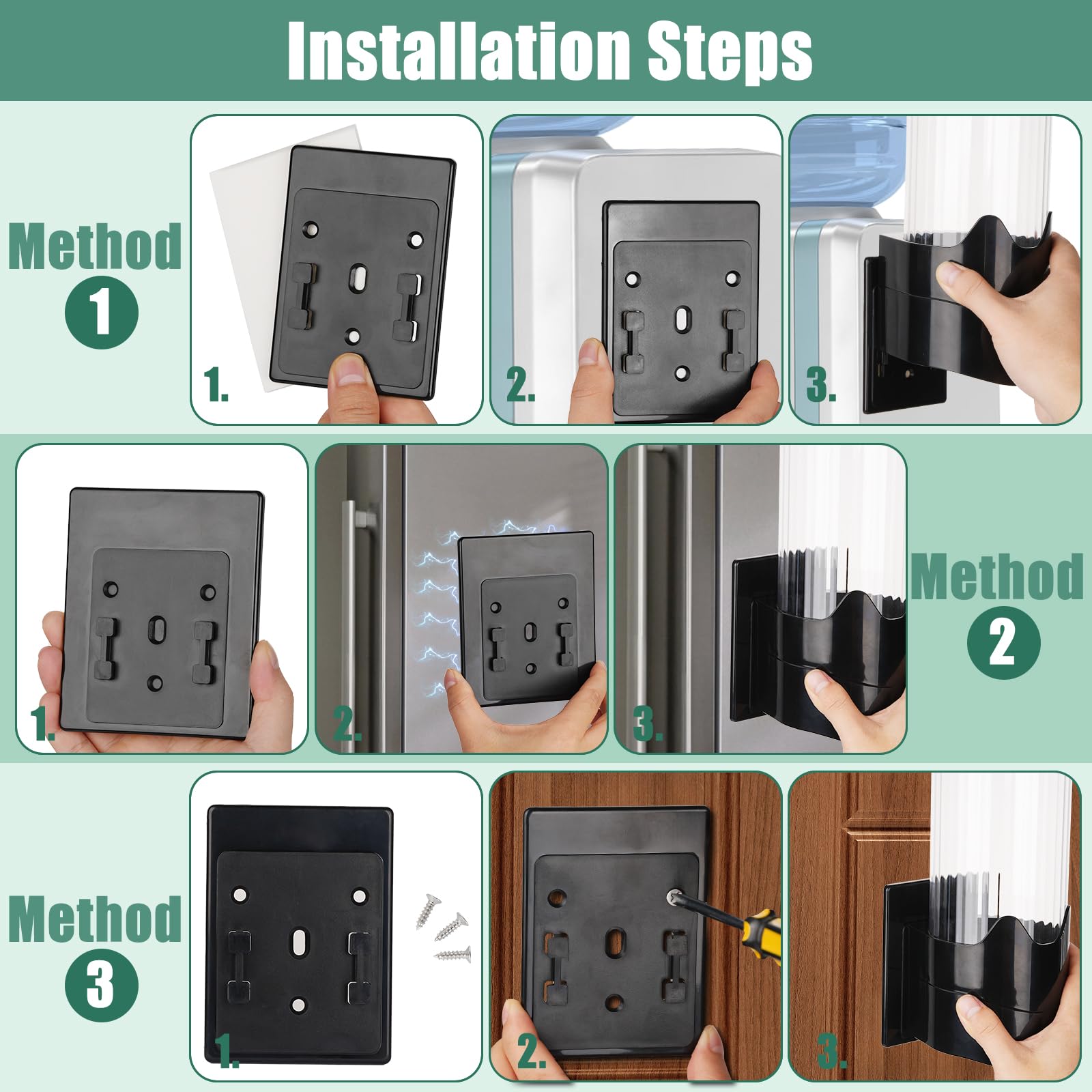 Installation Steps

Method 1

1.

2.

3.

1.

2.

3.

Method 2

Method 3

1.

2.

3.