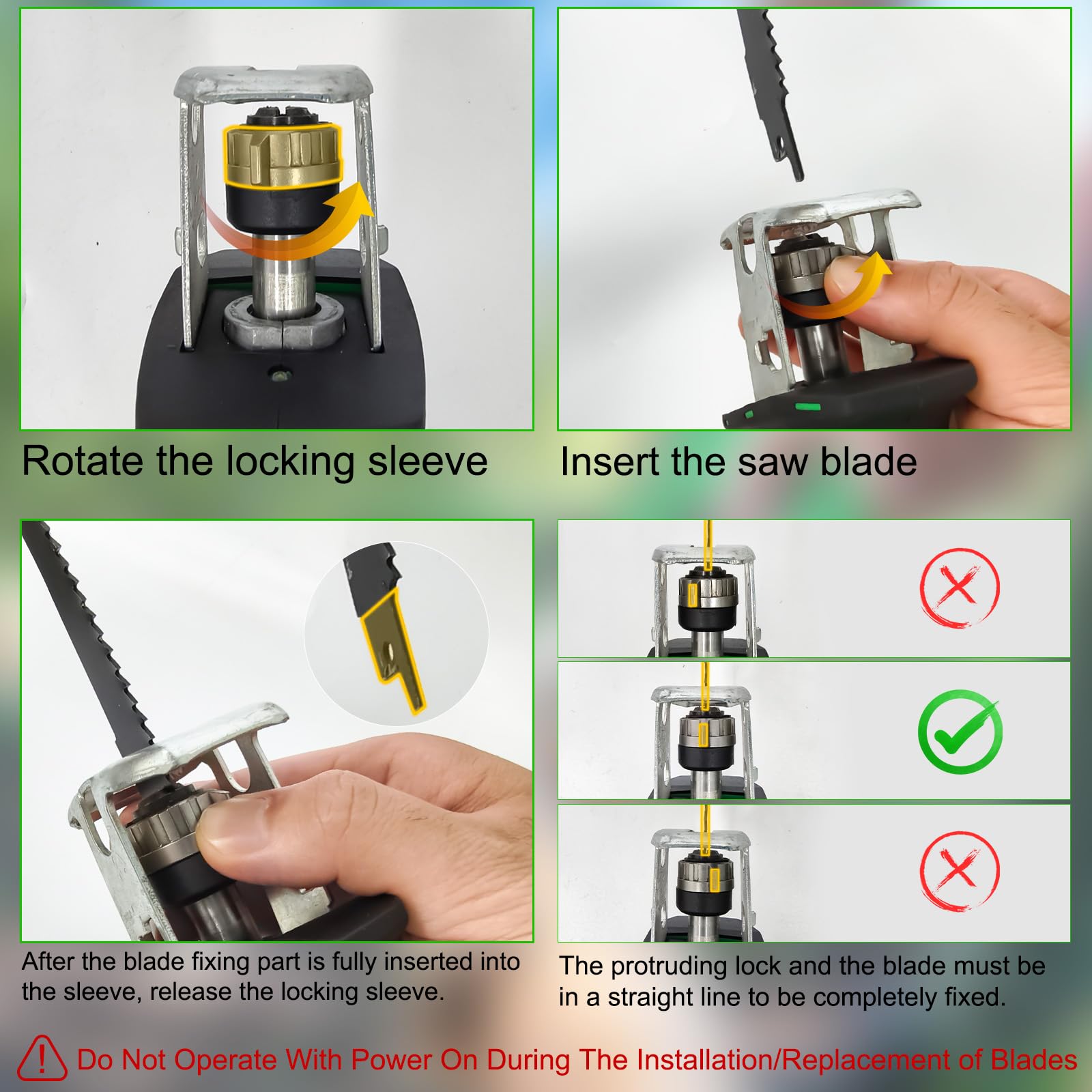 Rotate the locking sleeve

Insert the saw blade

After the blade fixing part is fully inserted into the sleeve, release the locking sleeve.

The protruding lock and the blade must be in a straight line to be completely fixed.

Do Not Operate With Power On During The Installation/Replacement of Blades