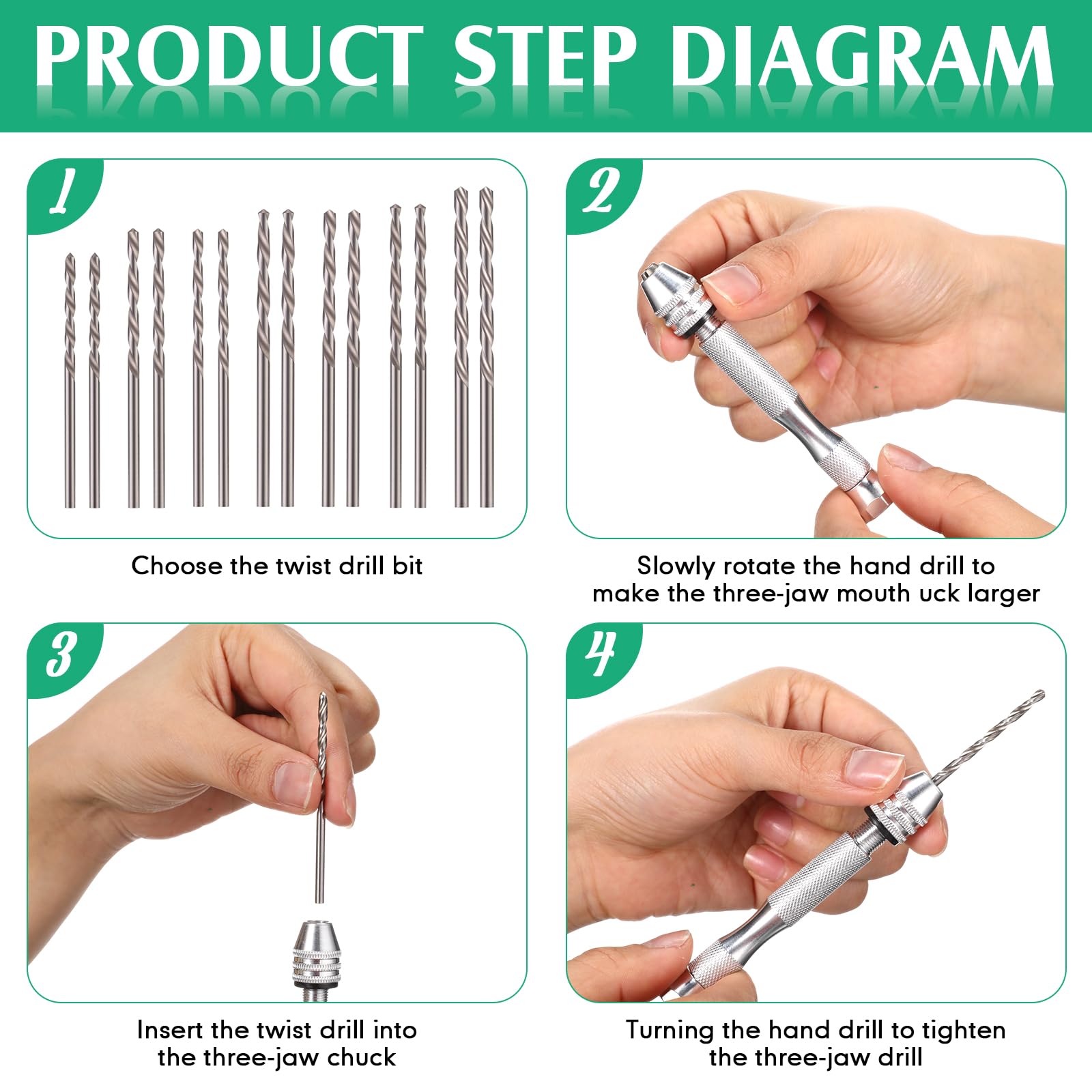 PRODUCT STEP DIAGRAM

1

Choose the twist drill bit

2

Slowly rotate the hand drill to make the three-jaw mouth uck larger

3

Insert the twist drill into the three-jaw chuck

4

Turning the hand drill to tighten the three-jaw drill