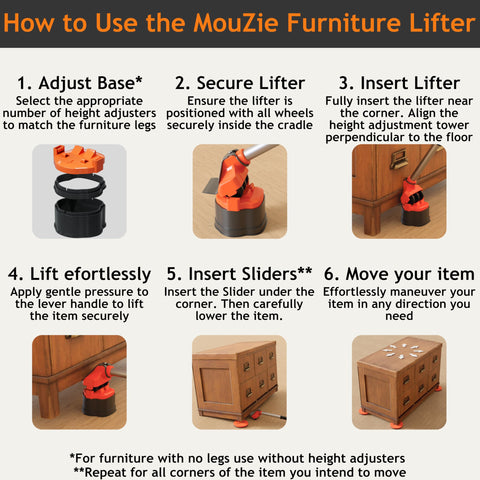 How to Use the MouZie Furniture Lifter

1. Adjust Base*
Select the appropriate number of height adjusters to match the furniture legs

2. Secure Lifter
Ensure the lifter is positioned with all wheels securely inside the cradle

3. Insert Lifter
Fully insert the lifter near the corner. Align the height adjustment tower perpendicular to the floor

4. Lift efortlessly
Apply gentle pressure to the lever handle to lift the item securely

5. Insert Sliders**
Insert the Slider under the corner. Then carefully lower the item.

6. Move your item
Effortlessly maneuver your item in any direction you need

*For furniture with no legs use without height adjusters
**Repeat for all corners of the item you intend to move