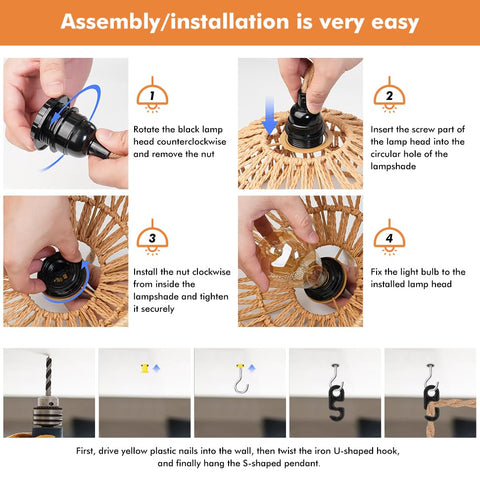 Assembly/installation is very easy

1

Rotate the black lamp head counterclockwise and remove the nut

2

Insert the screw part of the lamp head into the circular hole of the lampshade

3

Install the nut clockwise from inside the lampshade and tighten it securely

4

Fix the light bulb to the installed lamp head

First, drive yellow plastic nails into the wall, then twist the iron U-shaped hook, and finally hang the S-shaped pendant.