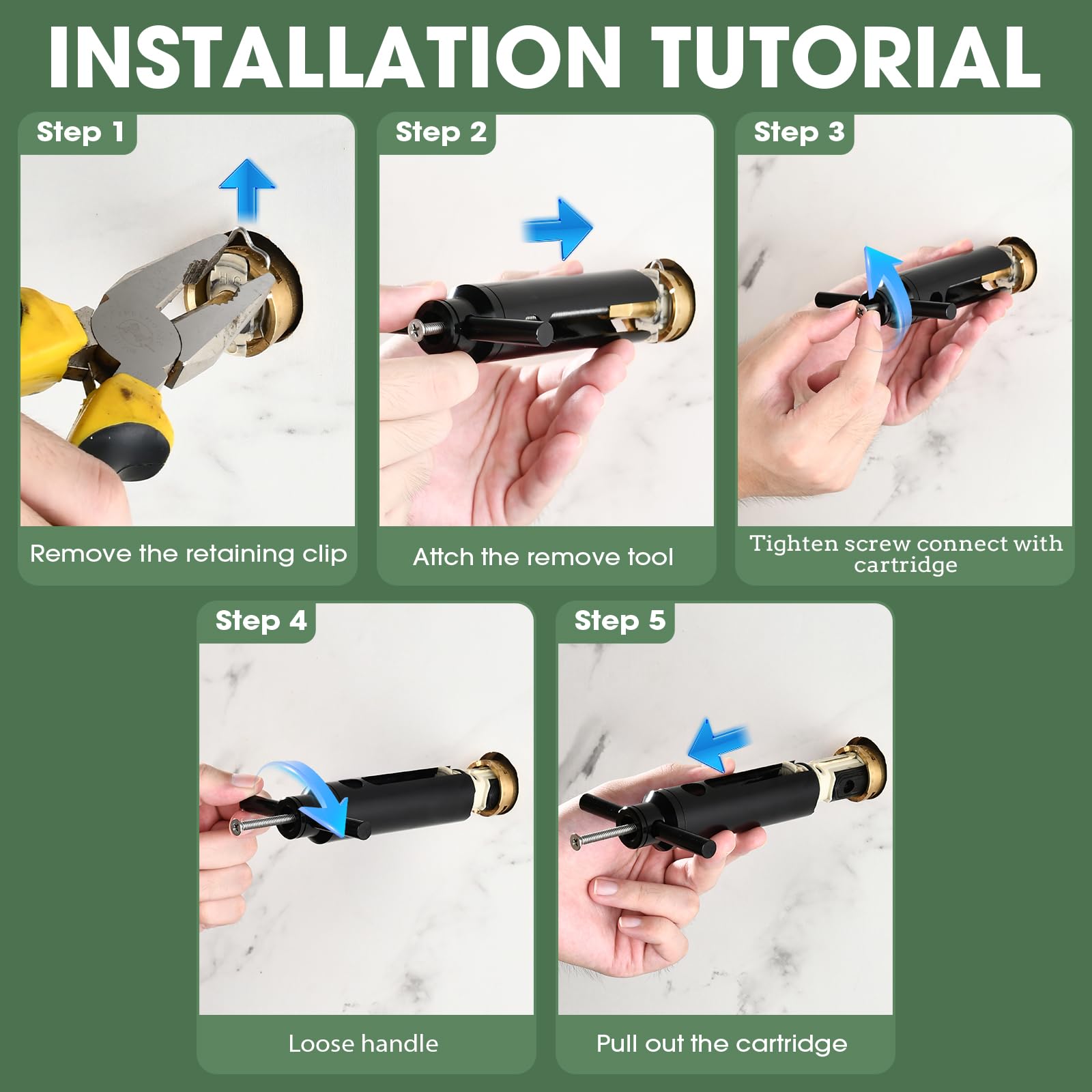 INSTALLATION TUTORIAL

Step 1

Remove the retaining clip

Step 2

Attch the remove tool

Step 3

Tighten screw connect with cartridge

Step 4

Loose handle

Step 5

Pull out the cartridge