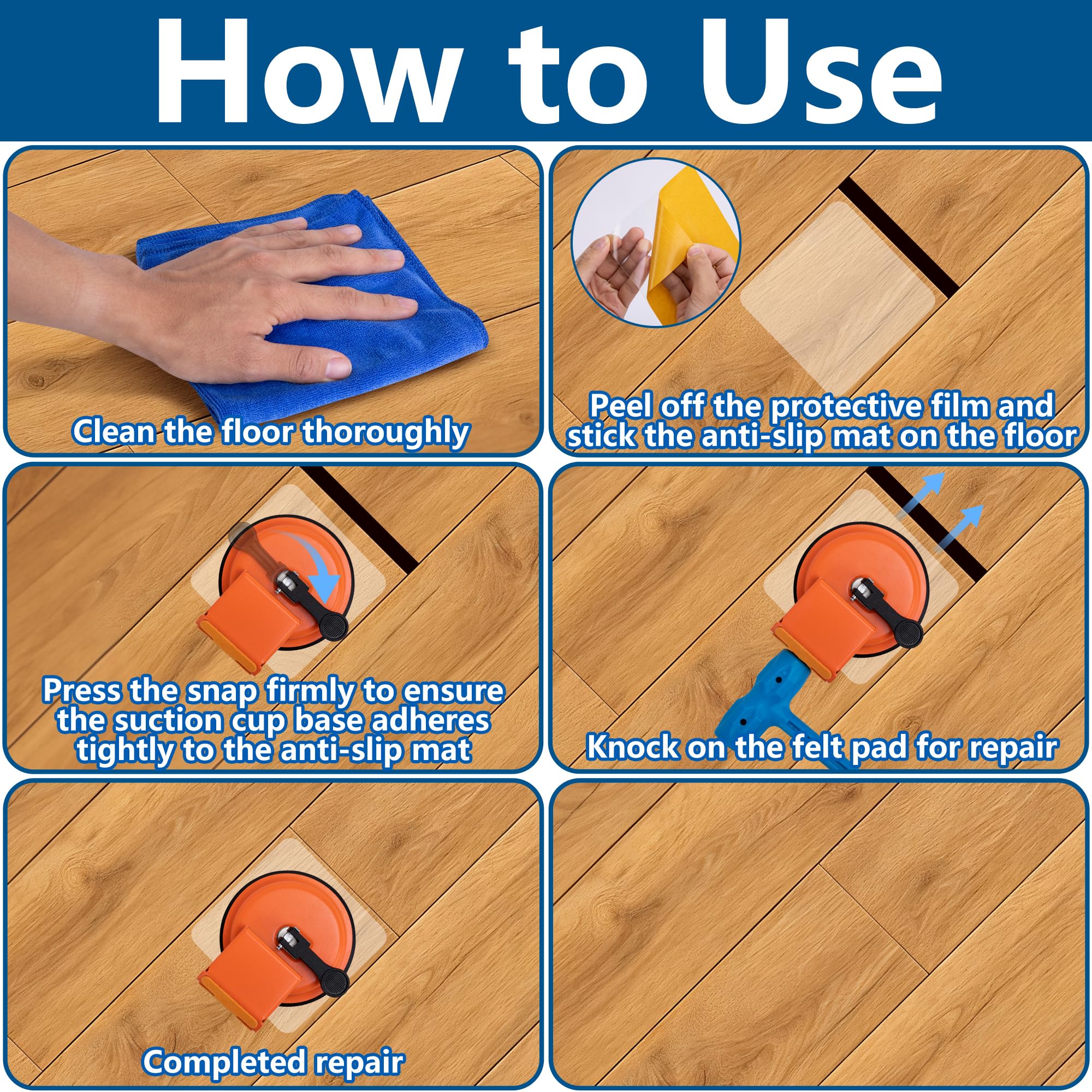 How to Use

Clean the floor thoroughly

Peel off the protective film and stick the anti-slip mat on the floor

Press the snap firmly to ensure the suction cup base adheres tightly to the anti-slip mat

Knock on the felt pad for repair

Completed repair