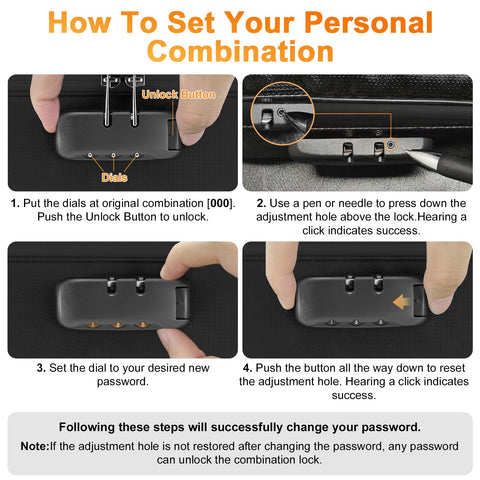 How To Set Your Personal Combination

Unlock Button

Dials

1. Put the dials at original combination [000]. Push the Unlock Button to unlock.

2. Use a pen or needle to press down the adjustment hole above the lock.Hearing a click indicates success.

3. Set the dial to your desired new password.

4. Push the button all the way down to reset the adjustment hole. Hearing a click indicates success.

Following these steps will successfully change your password.

Note:If the adjustment hole is not restored after changing the password, any password can unlock the combination lock.