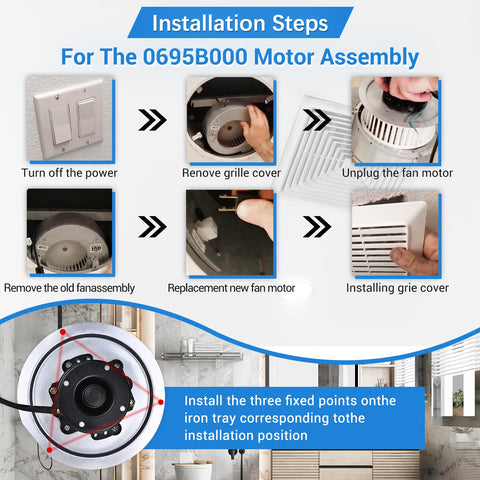 Installation Steps

For The 0695B000 Motor Assembly

Turn off the power

Renove grille cover

Unplug the fan motor

Remove the old fanassembly

Replacement new fan motor

Installing grie cover

Install the three fixed points onthe iron tray corresponding tothe installation position