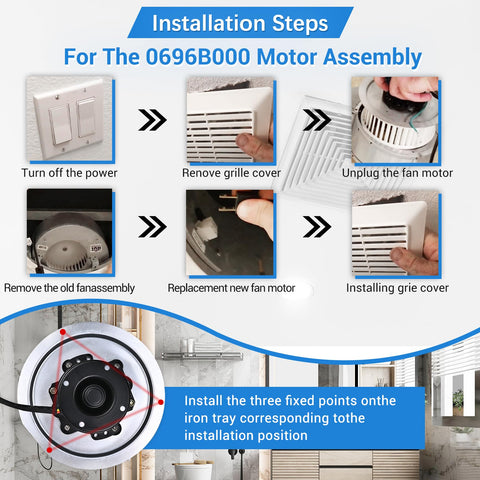 Installation Steps
For The 0696B000 Motor Assembly

Turn off the power

Renove grille cover

Unplug the fan motor

Remove the old fanassembly

Replacement new fan motor

Installing grie cover

Install the three fixed points onthe iron tray corresponding tothe installation position