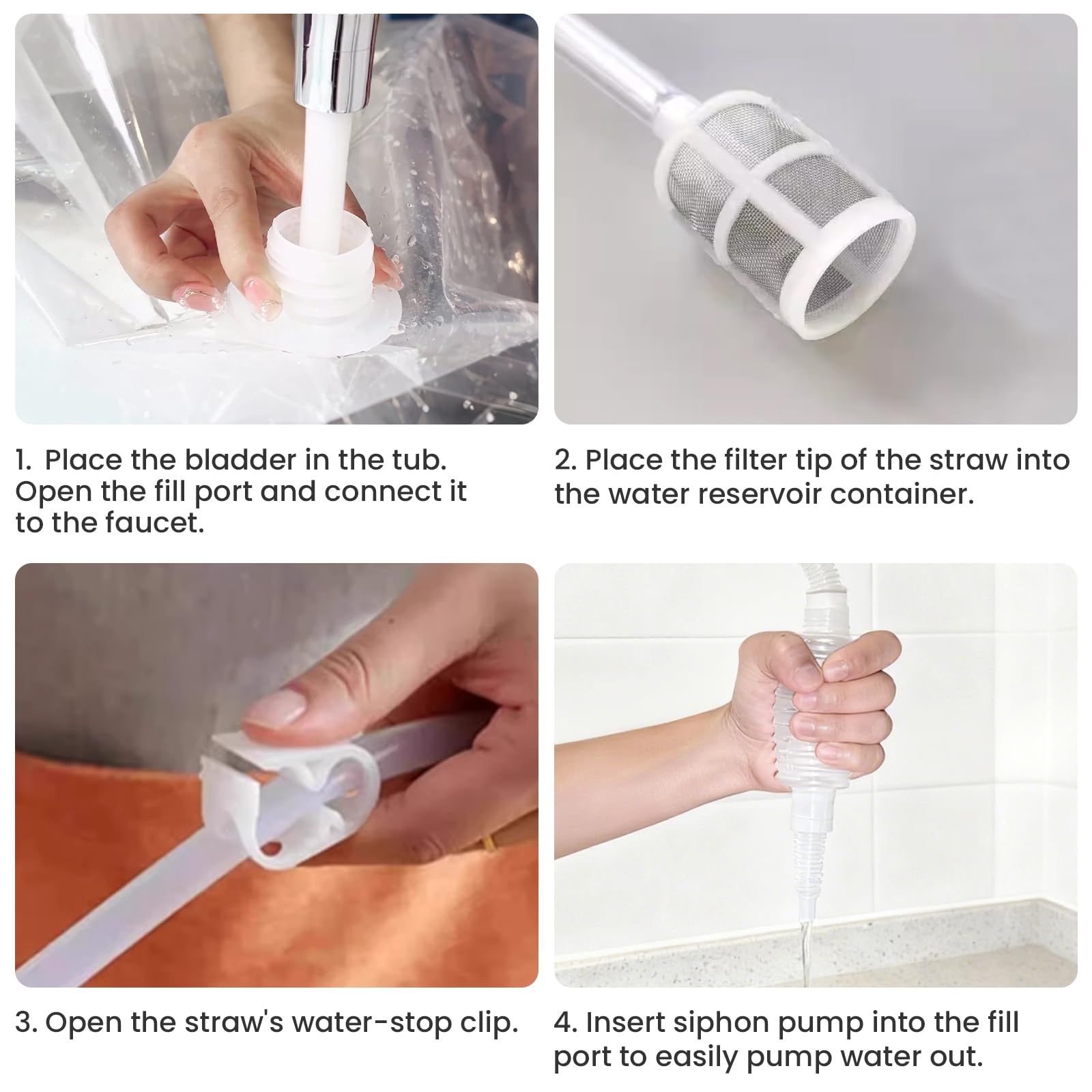 1. Place the bladder in the tub. Open the fill port and connect it to the faucet.

2. Place the filter tip of the straw into the water reservoir container.

3. Open the straw's water-stop clip.

4. Insert siphon pump into the fill port to easily pump water out.