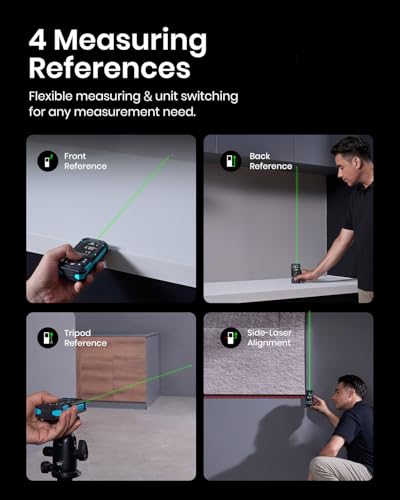 4 Measuring References

Flexible measuring & unit switching for any measurement need.

Front Reference

Back Reference

Tripod Reference

Side-Laser Alignment