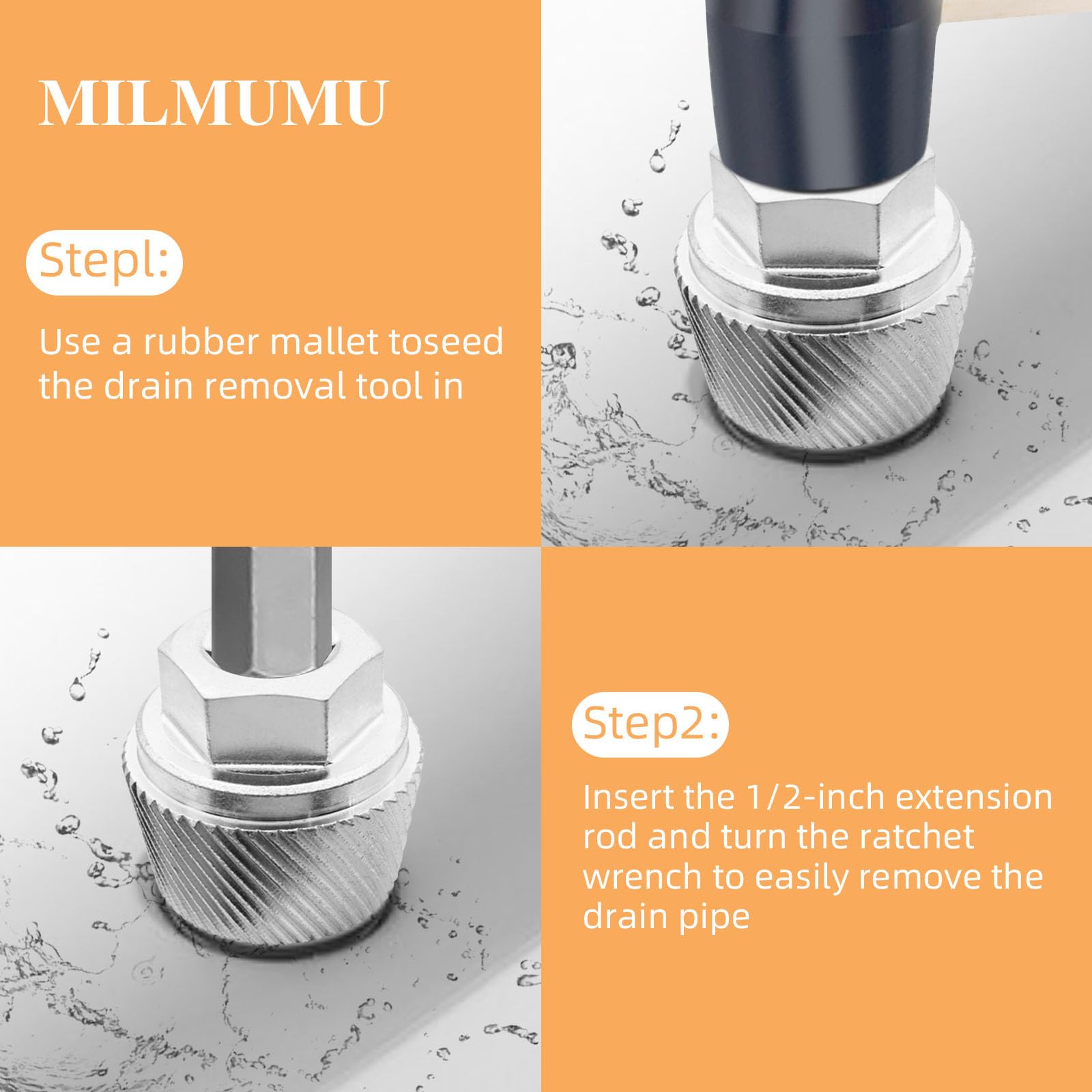 MILMUMU

Stepl:

Use a rubber mallet toseed the drain removal tool in

Step2:

Insert the 1/2-inch extension rod and turn the ratchet wrench to easily remove the drain pipe