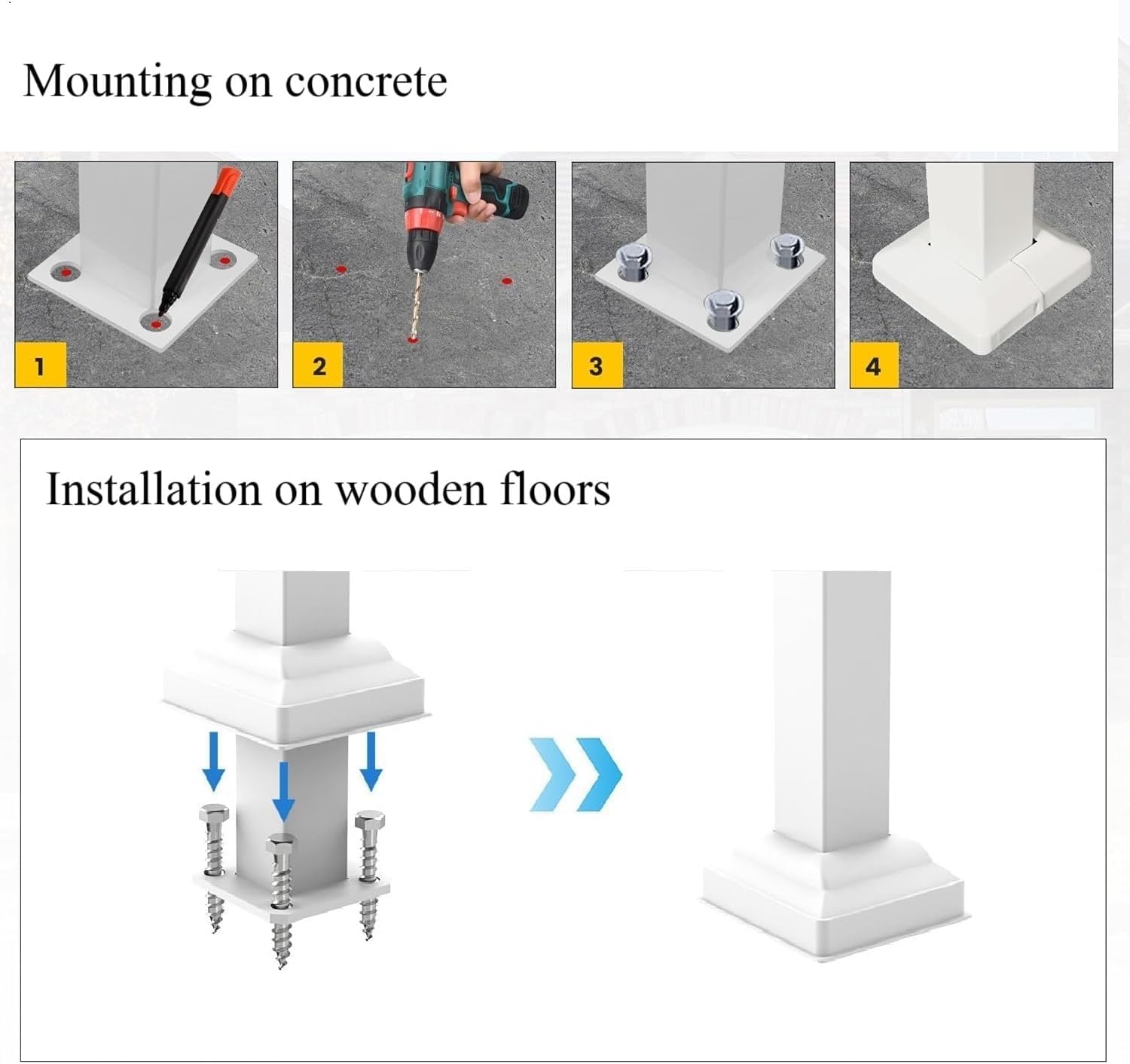 Mounting on concrete

1

2

3

4

Installation on wooden floors