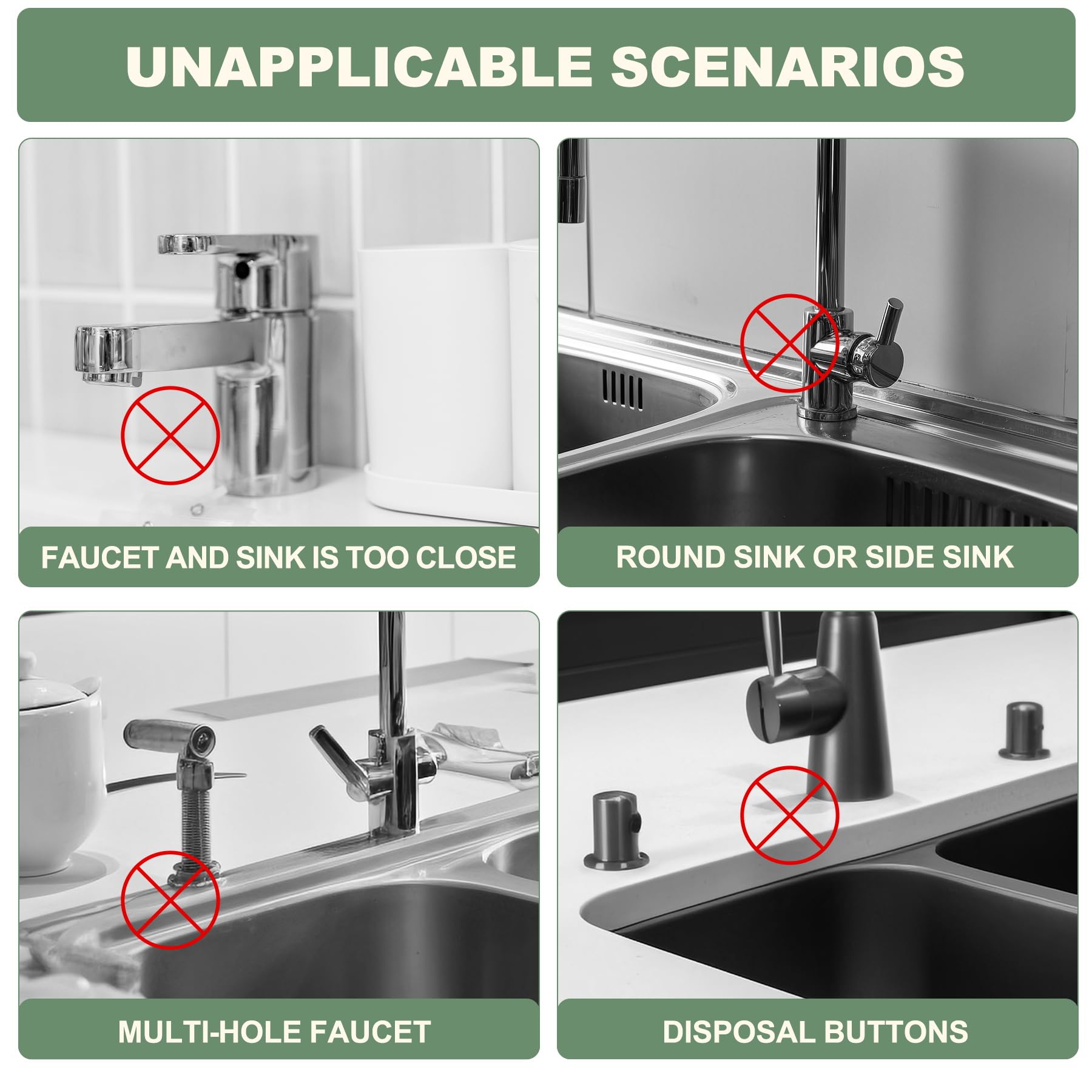 UNAPPLICABLE SCENARIOS

FAUCET AND SINK IS TOO CLOSE

ROUND SINK OR SIDE SINK

MULTI-HOLE FAUCET

DISPOSAL BUTTONS